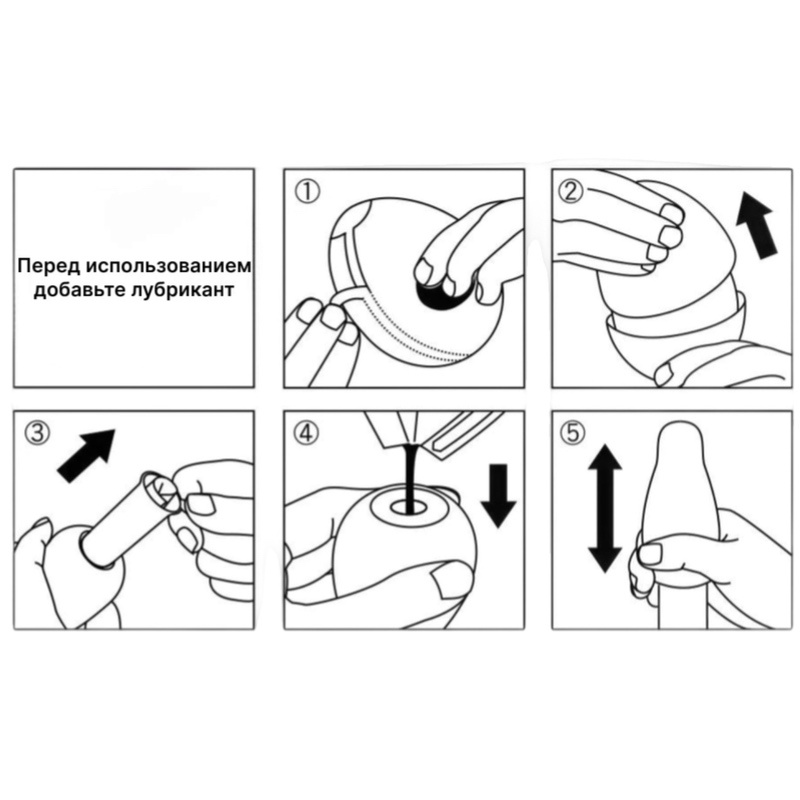 Перед использованием добавьте лубрикант

①

②

③

④

⑤